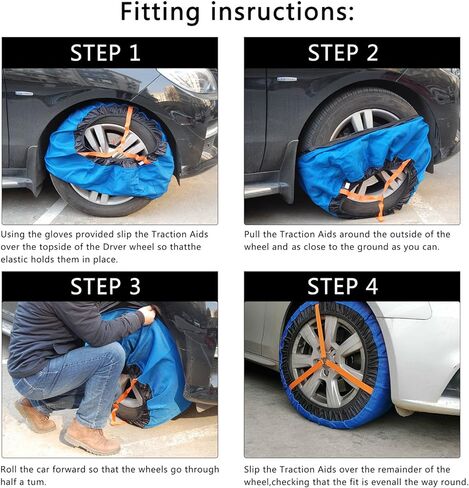 Fitting insructions:

STEP 1

Using the gloves provided slip the Traction Aids over the topside of the Drver wheel so thatthe elastic holds them in place.

STEP 2

Pull the Traction Aids around the outside of the wheel and as close to the ground as you can.

STEP 3

Roll the car forward so that the wheels go through half a tum.

STEP 4

Slip the Traction Aids over the remainder of the wheel,checking that the fit is evenall the way round.