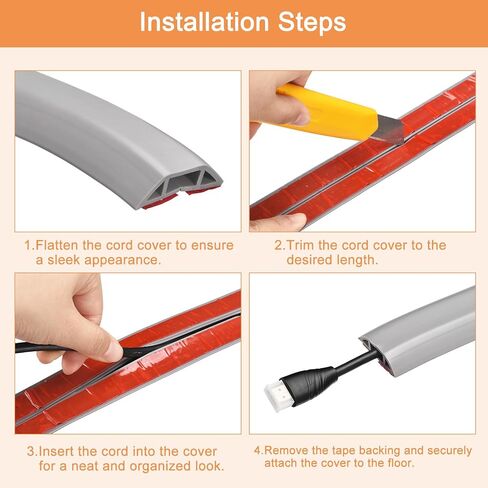 Installation Steps

1.Flatten the cord cover to ensure a sleek appearance.

2.Trim the cord cover to the desired length.

3.Insert the cord into the cover for a neat and organized look.

4.Remove the tape backing and securely attach the cover to the floor.