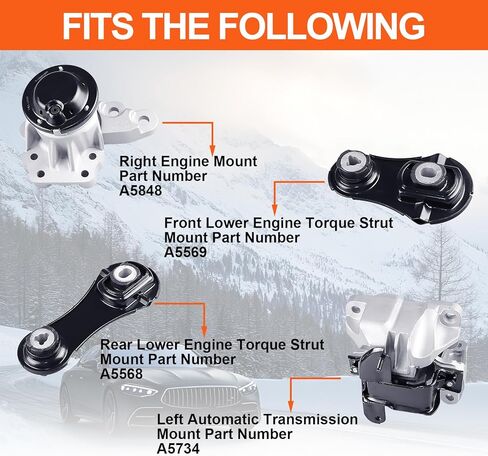 FITS THE FOLLOWING

Right Engine Mount
Part Number
A5848

Front Lower Engine Torque Strut
Mount Part Number
A5569

Rear Lower Engine Torque Strut
Mount Part Number
A5568

Left Automatic Transmission
Mount Part Number
A5734