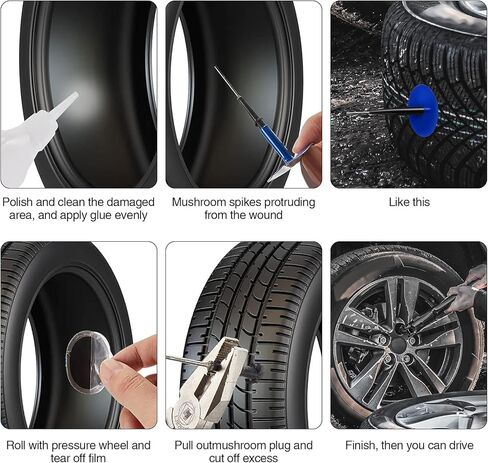 Polish and clean the damaged area, and apply glue evenly

Mushroom spikes protruding from the wound

Like this

Roll with pressure wheel and tear off film

Pull outmushroom plug and cut off excess

Finish, then you can drive