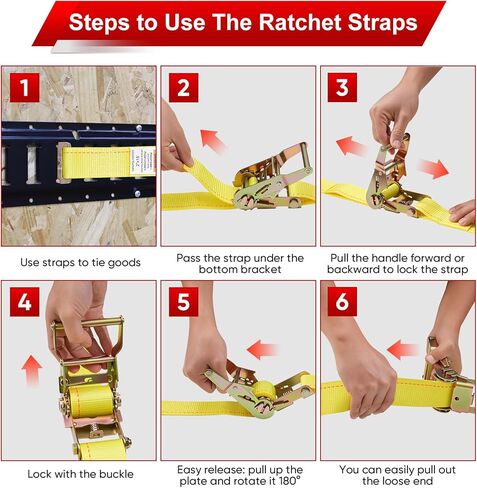 Steps to Use The Ratchet Straps

1

Use straps to tie goods

2

Pass the strap under the bottom bracket

3

Pull the handle forward or backward to lock the strap

4

Lock with the buckle

5

Easy release: pull up the plate and rotate it 180°

6

You can easily pull out the loose end