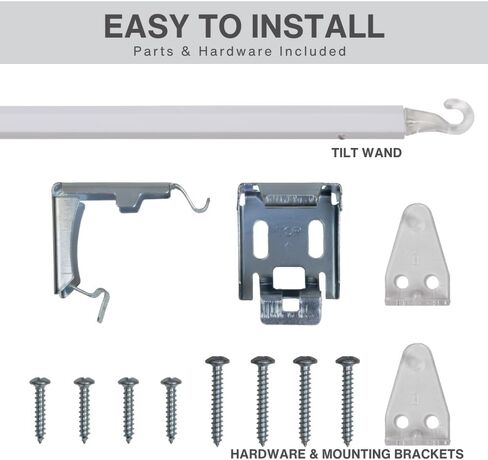 EASY TO INSTALL
Parts & Hardware Included

TILT WAND

HARDWARE & MOUNTING BRACKETS