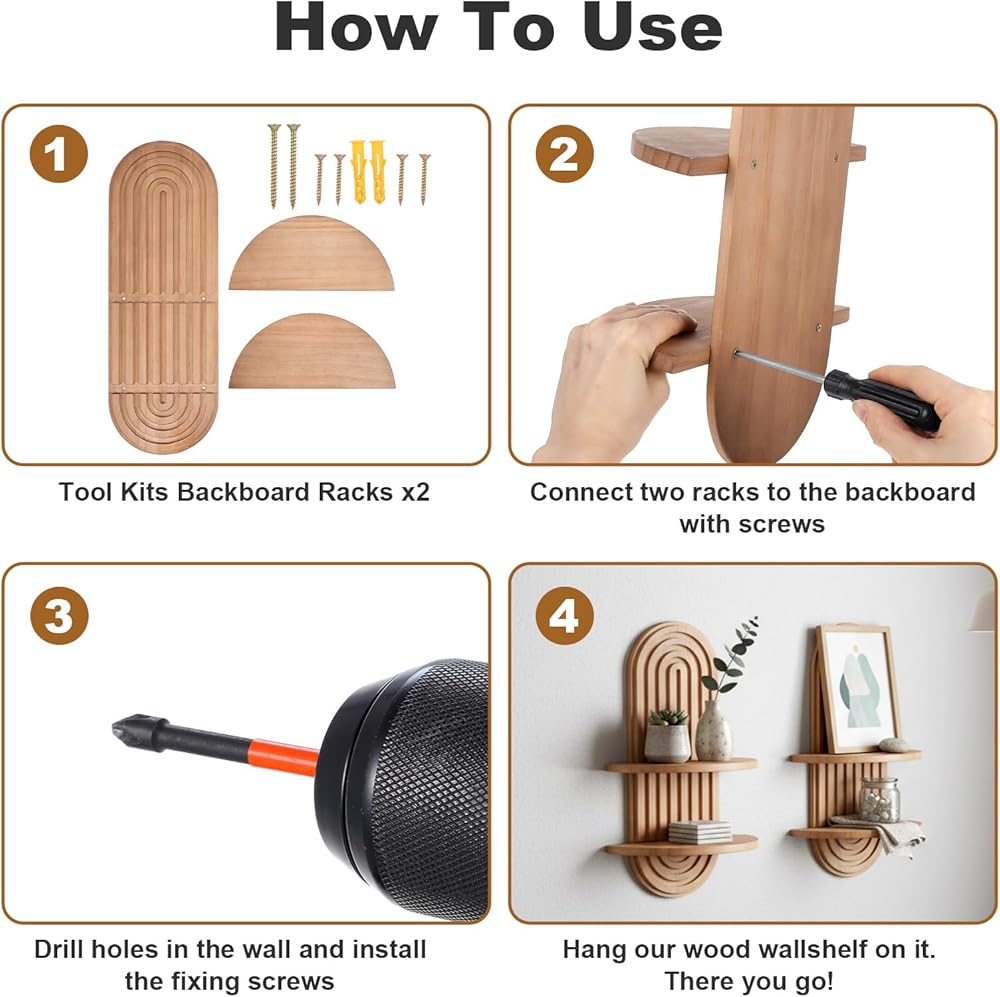 How To Use

1

Tool Kits Backboard Racks x2

2

Connect two racks to the backboard with screws

3

Drill holes in the wall and install the fixing screws

4

Hang our wood wallshelf on it. There you go!