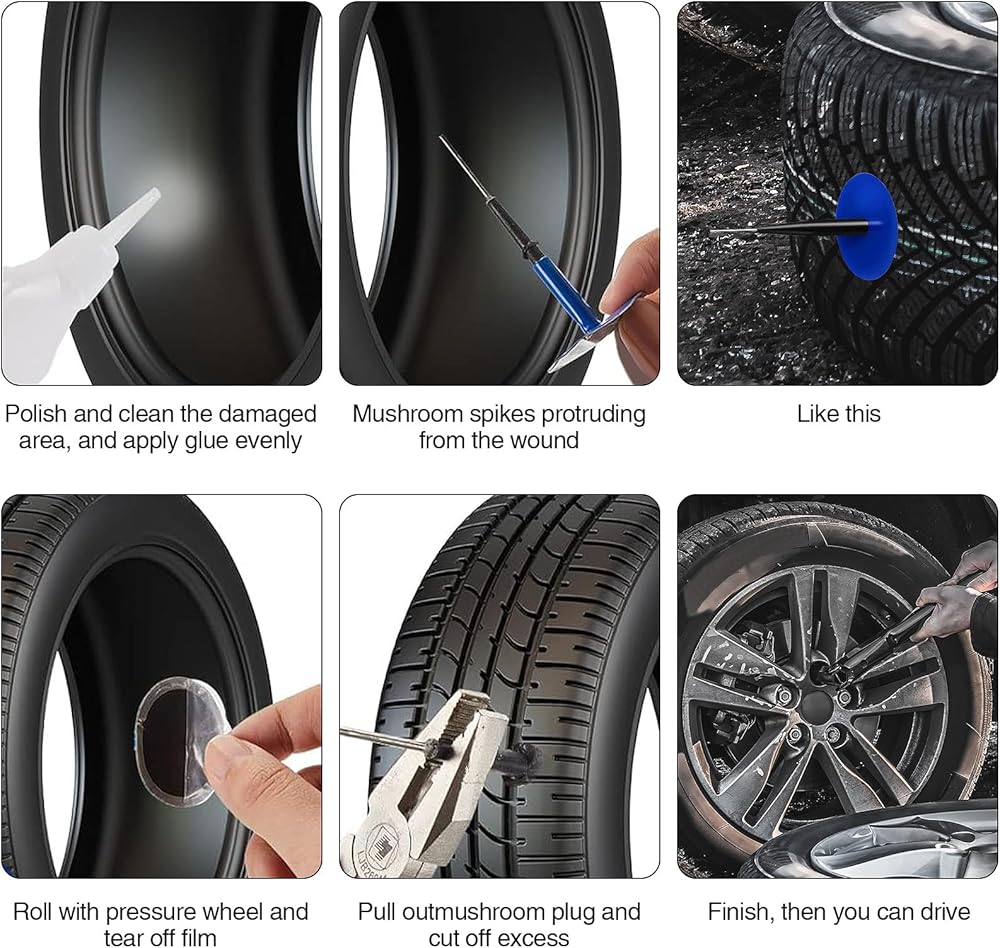 Polish and clean the damaged area, and apply glue evenly

Mushroom spikes protruding from the wound

Like this

Roll with pressure wheel and tear off film

Pull outmushroom plug and cut off excess

Finish, then you can drive