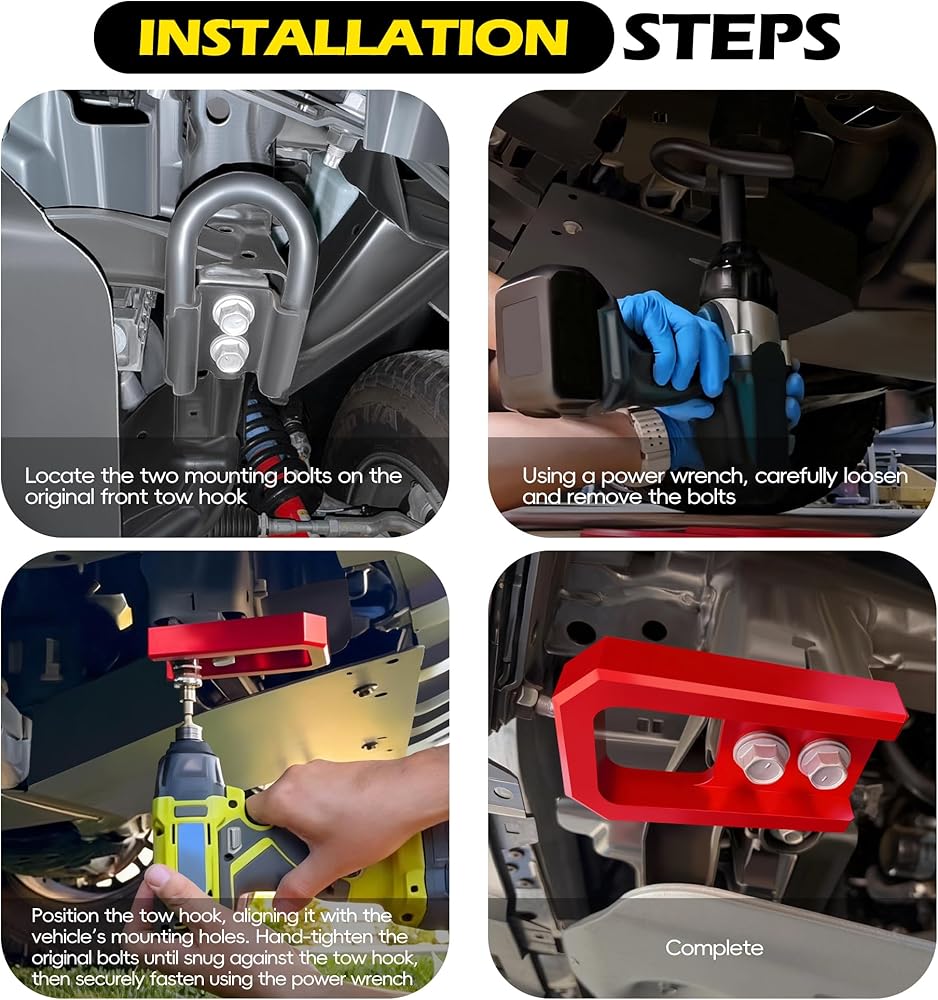 INSTALLATION STEPS

Locate the two mounting bolts on the original front tow hook

Using a power wrench, carefully loosen and remove the bolts

Position the tow hook, aligning it with the vehicle's mounting holes. Hand-tighten the original bolts until snug against the tow hook, then securely fasten using the power wrench

Complete