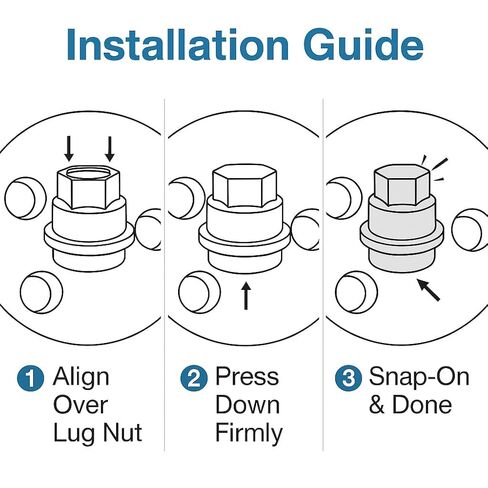 Installation Guide

1 Align Over Lug Nut

2 Press Down Firmly

3 Snap-On & Done