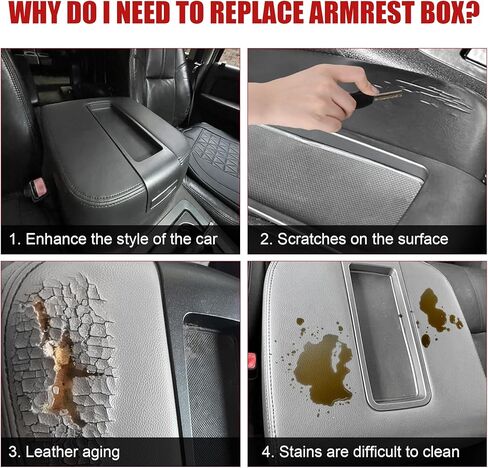 WHY DO I NEED TO REPLACE ARMREST BOX?

1. Enhance the style of the car

2. Scratches on the surface

3. Leather aging

4. Stains are difficult to clean