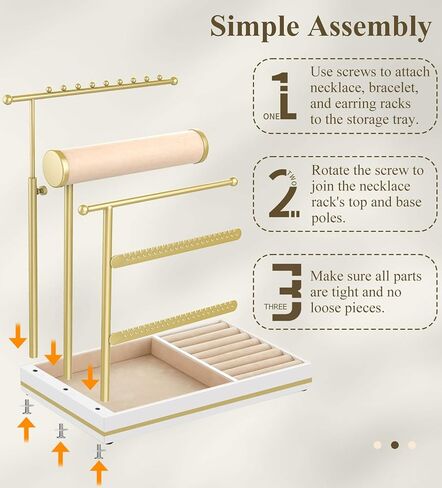 Simple Assembly

1 ONE Use screws to attach necklace, bracelet, and earring racks to the storage tray.

2 TWO Rotate the screw to join the necklace rack's top and base poles.

3 THREE Make sure all parts are tight and no loose pieces.