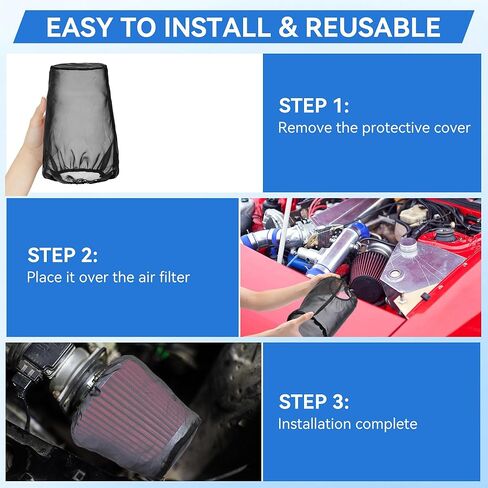 EASY TO INSTALL & REUSABLE

STEP 1:
Remove the protective cover

STEP 2:
Place it over the air filter

STEP 3:
Installation complete