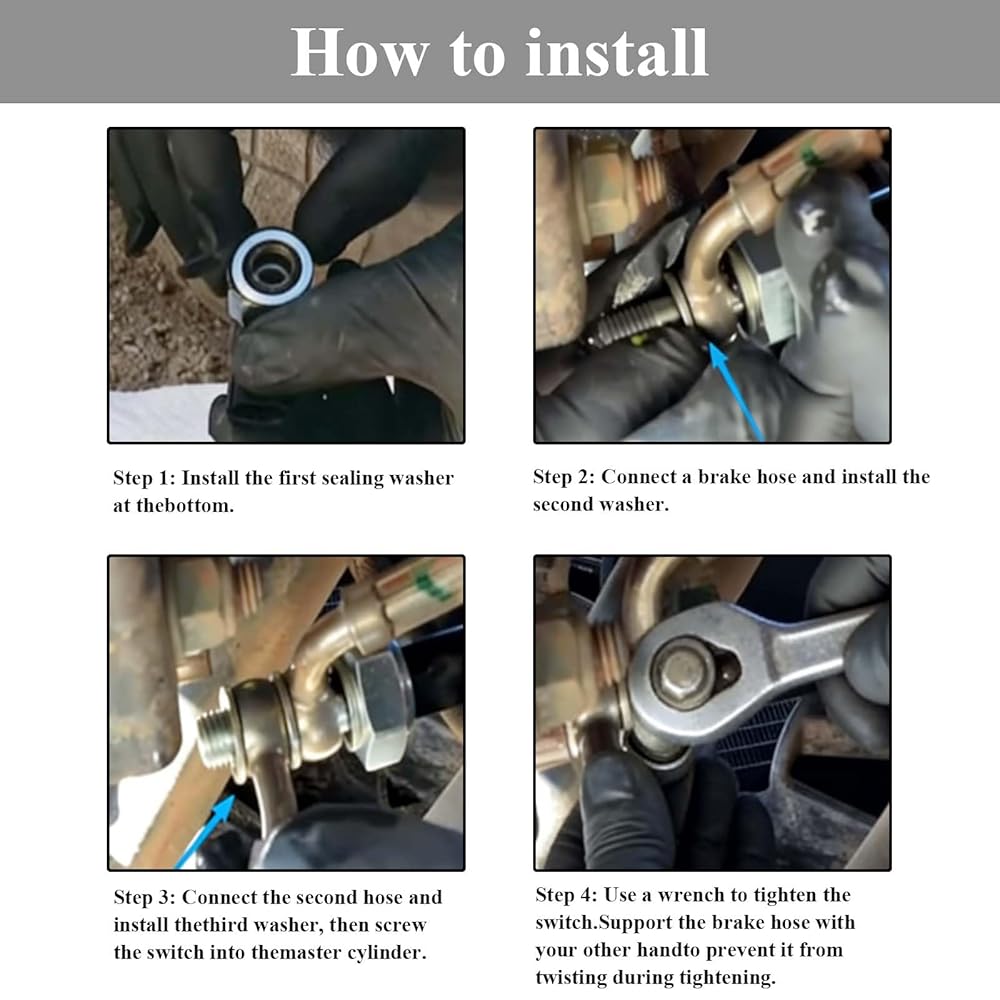 How to install

Step 1: Install the first sealing washer at thebottom.

Step 2: Connect a brake hose and install the second washer.

Step 3: Connect the second hose and install thethird washer, then screw the switch into themaster cylinder.

Step 4: Use a wrench to tighten the switch.Support the brake hose with your other handto prevent it from twisting during tightening.