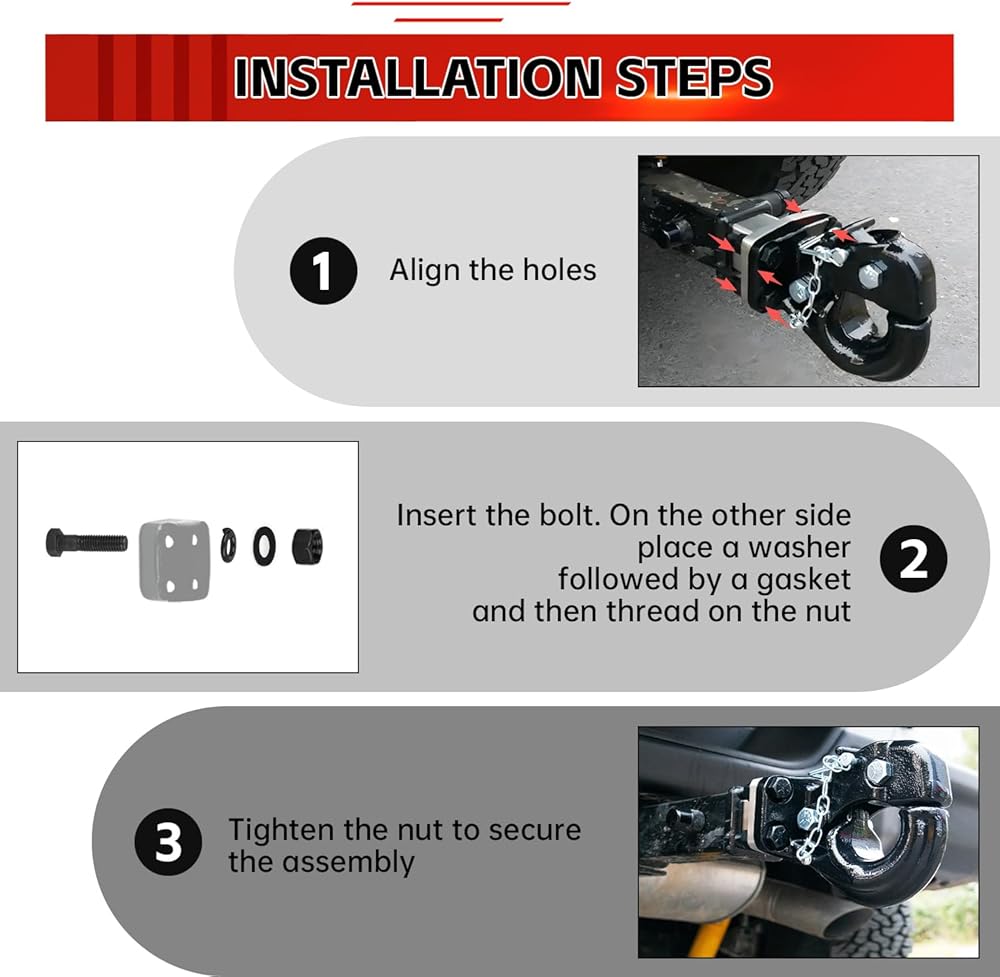 INSTALLATION STEPS

1 Align the holes

Insert the bolt. On the other side place a washer followed by a gasket and then thread on the nut 2

3 Tighten the nut to secure the assembly