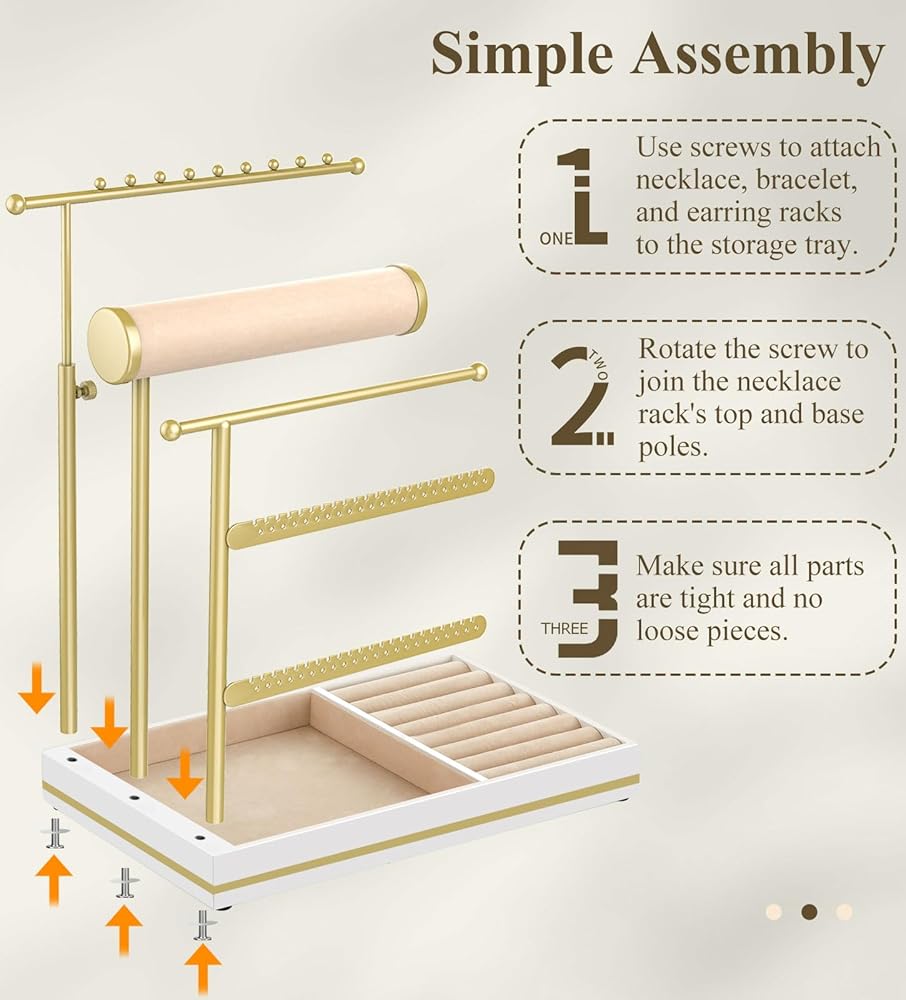 Simple Assembly

1 ONE

Use screws to attach necklace, bracelet, and earring racks to the storage tray.

2 TWO

Rotate the screw to join the necklace rack's top and base poles.

3 THREE

Make sure all parts are tight and no loose pieces.