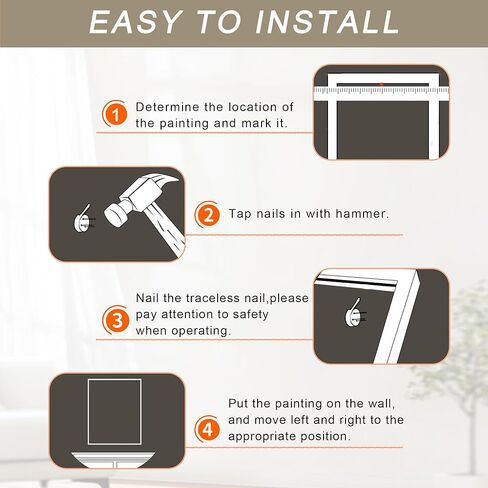 EASY TO INSTALL

1 Determine the location of the painting and mark it.

2 Tap nails in with hammer.

3 Nail the traceless nail,please pay attention to safety when operating.

4 Put the painting on the wall, and move left and right to the appropriate position.