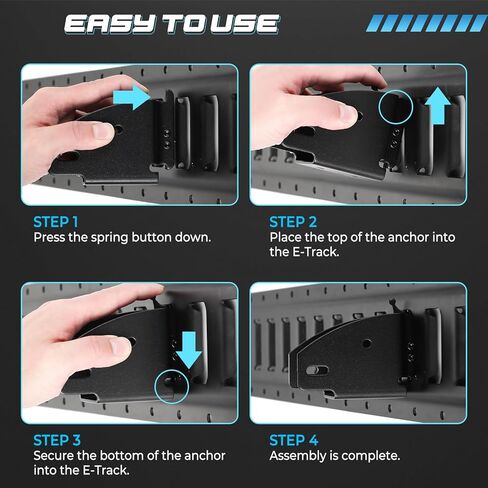 EASY TO USE

STEP 1
Press the spring button down.

STEP 2
Place the top of the anchor into the E-Track.

STEP 3
Secure the bottom of the anchor into the E-Track.

STEP 4
Assembly is complete.