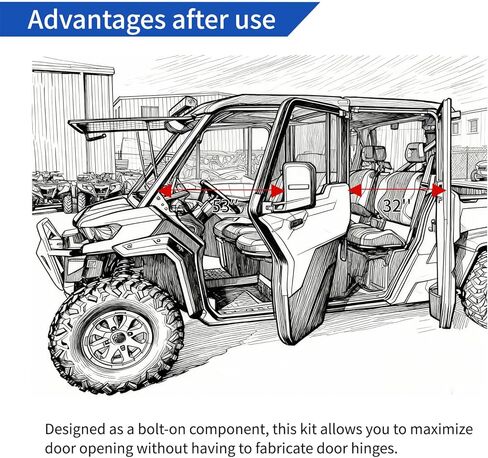 Advantages after use

53"

32"

Designed as a bolt-on component, this kit allows you to maximize door opening without having to fabricate door hinges.