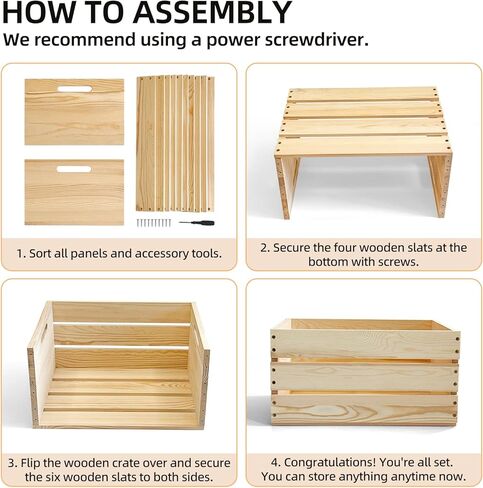 HOW TO ASSEMBLY
We recommend using a power screwdriver.

1. Sort all panels and accessory tools.

2. Secure the four wooden slats at the bottom with screws.

3. Flip the wooden crate over and secure the six wooden slats to both sides.

4. Congratulations! You're all set. You can store anything anytime now.