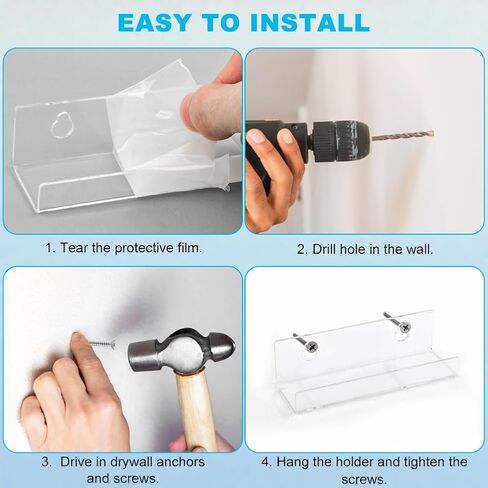 EASY TO INSTALL

1. Tear the protective film.

2. Drill hole in the wall.

3. Drive in drywall anchors and screws.

4. Hang the holder and tighten the screws.