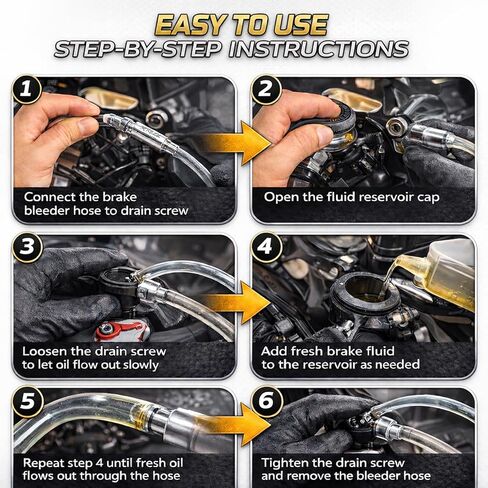 EASY TO USE
STEP-BY-STEP INSTRUCTIONS

1
Connect the brake bleeder hose to drain screw

2
Open the fluid reservoir cap

3
Loosen the drain screw to let oil flow out slowly

4
Add fresh brake fluid to the reservoir as needed

5
Repeat step 4 until fresh oil flows out through the hose

6
Tighten the drain screw and remove the bleeder hose