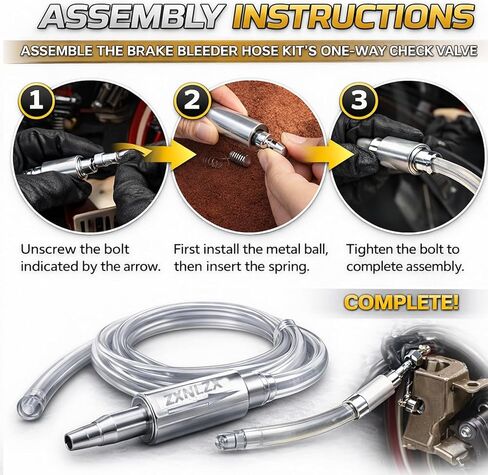 ASSEMBLY INSTRUCTIONS

ASSEMBLE THE BRAKE BLEEDER HOSE KIT'S ONE-WAY CHECK VALVE

1

2

3

Unscrew the bolt indicated by the arrow.

First install the metal ball, then insert the spring.

Tighten the bolt to complete assembly.

COMPLETE!

ZXNLZX