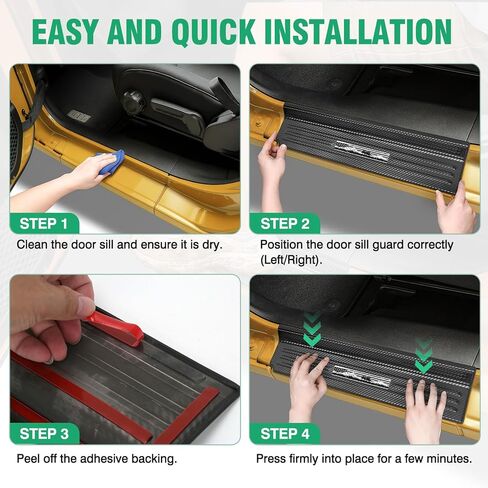 EASY AND QUICK INSTALLATION

STEP 1

Clean the door sill and ensure it is dry.

STEP 2

Position the door sill guard correctly (Left/Right).

STEP 3

Peel off the adhesive backing.

STEP 4

Press firmly into place for a few minutes.