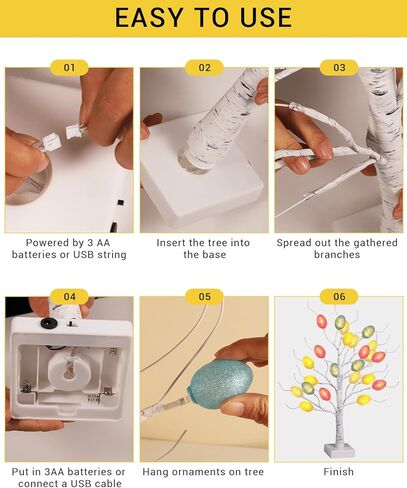 EASY TO USE

01

Powered by 3 AA batteries or USB string

02

Insert the tree into the base

03

Spread out the gathered branches

04

Put in 3AA batteries or connect a USB cable

05

Hang ornaments on tree

06

Finish