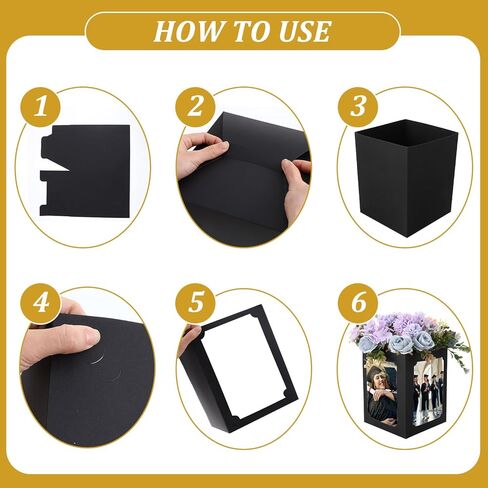 HOW TO USE

1

2

3

4

5

6