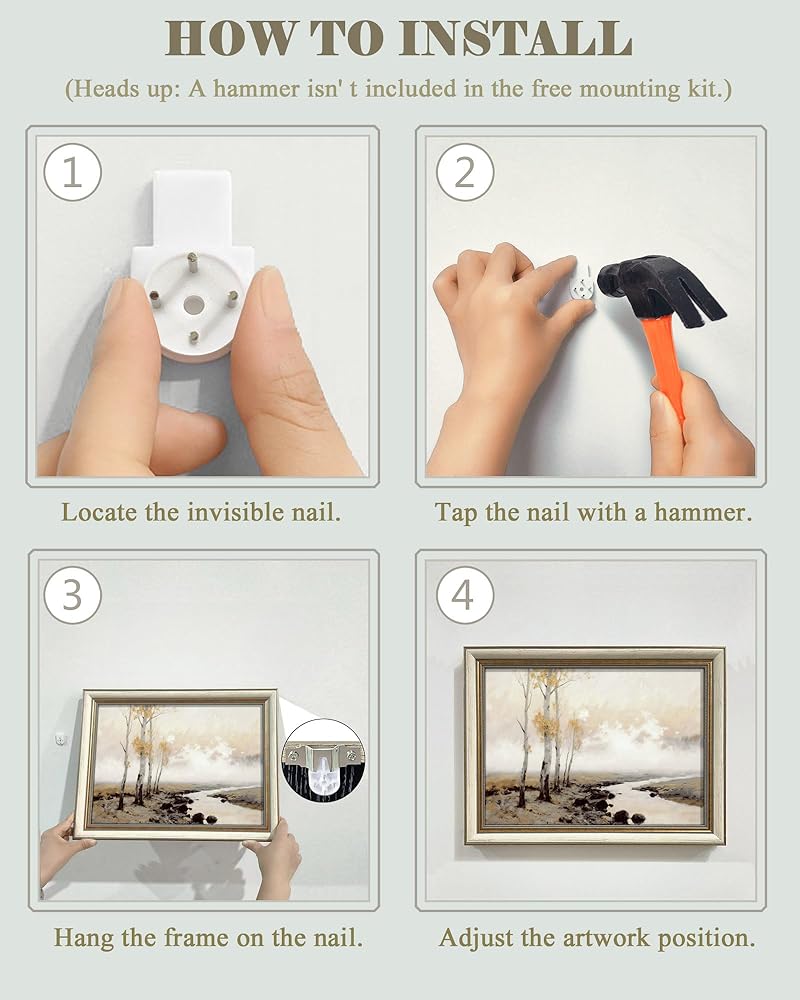 HOW TO INSTALL

(Heads up: A hammer isn' t included in the free mounting kit.)

1

Locate the invisible nail.

2

Tap the nail with a hammer.

3

Hang the frame on the nail.

4

Adjust the artwork position.