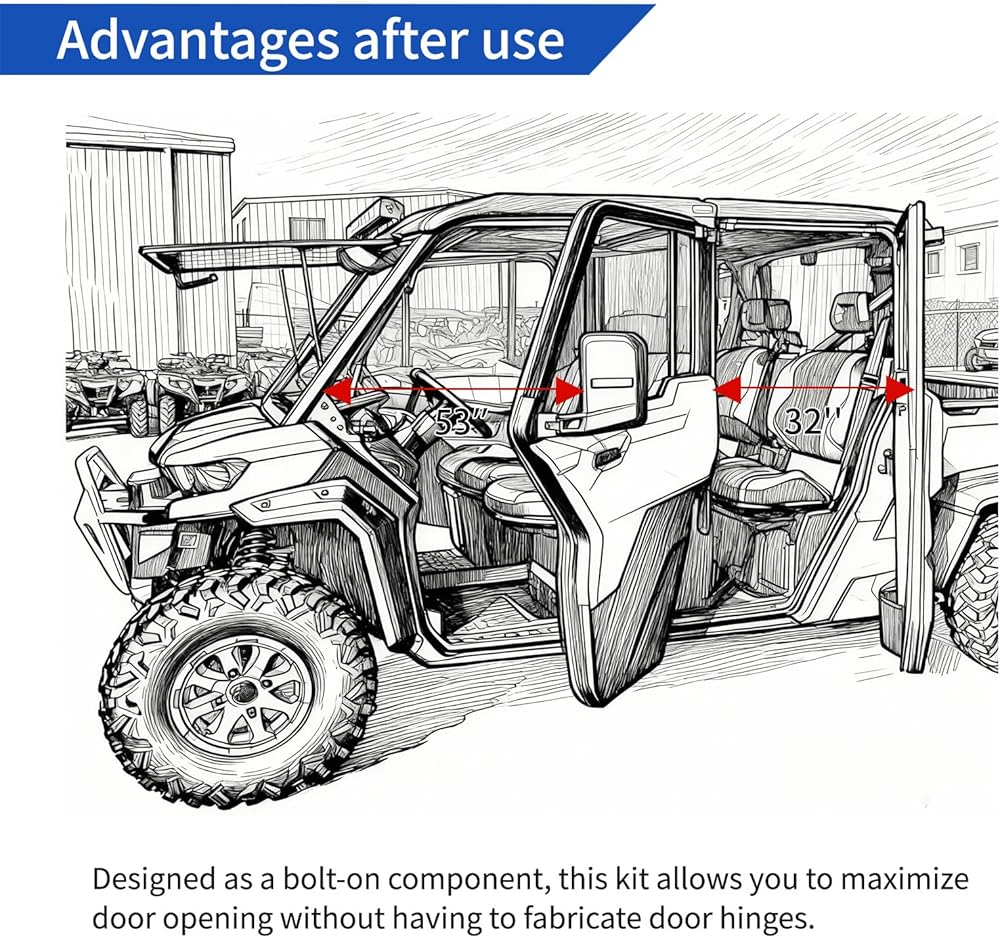 Advantages after use

53"

32"

Designed as a bolt-on component, this kit allows you to maximize door opening without having to fabricate door hinges.