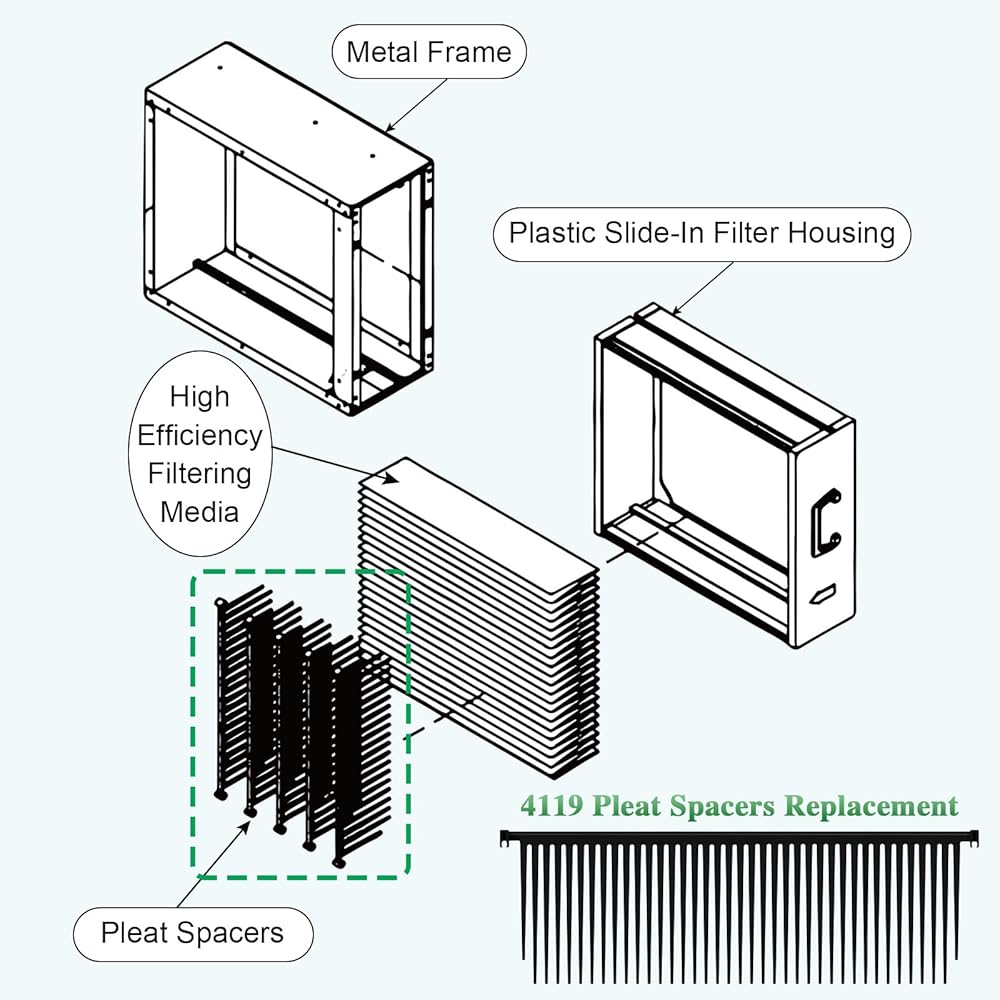 Metal Frame

Plastic Slide-In Filter Housing

High Efficiency Filtering Media

Pleat Spacers

4119 Pleat Spacers Replacement