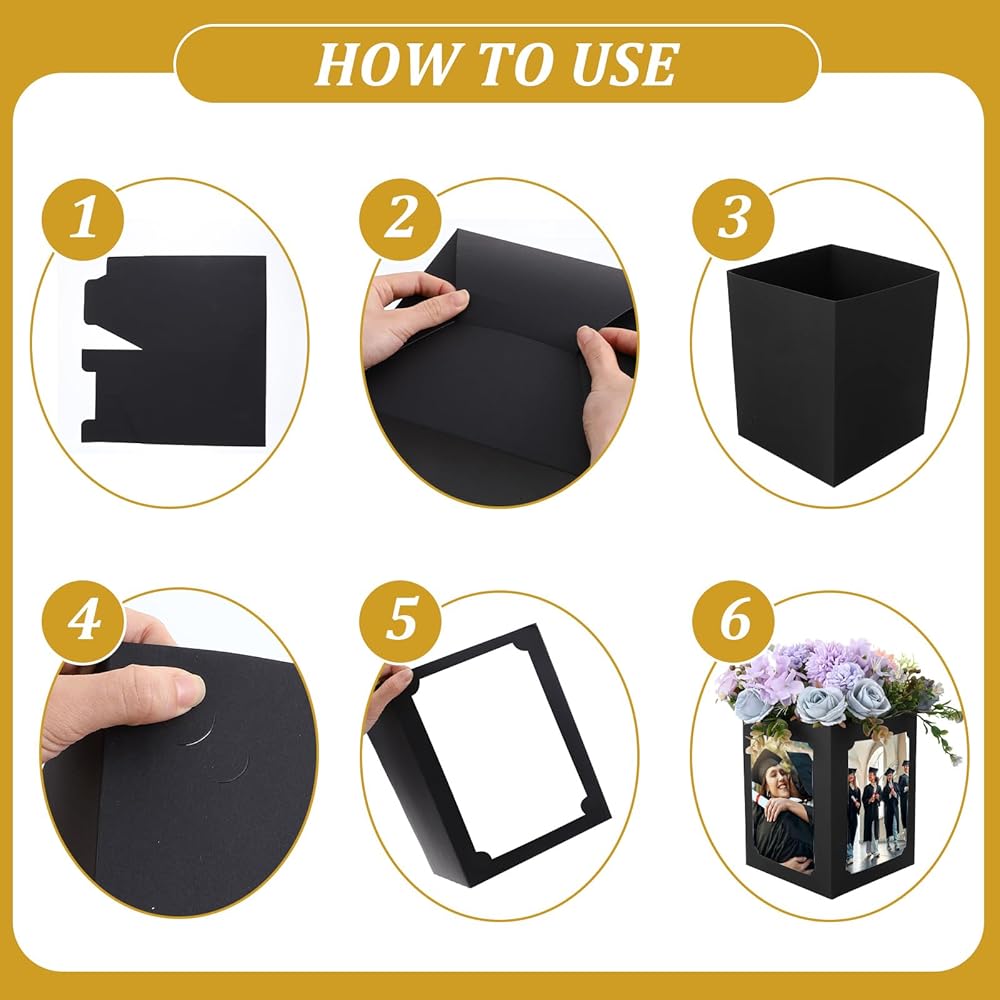 HOW TO USE

1

2

3

4

5

6