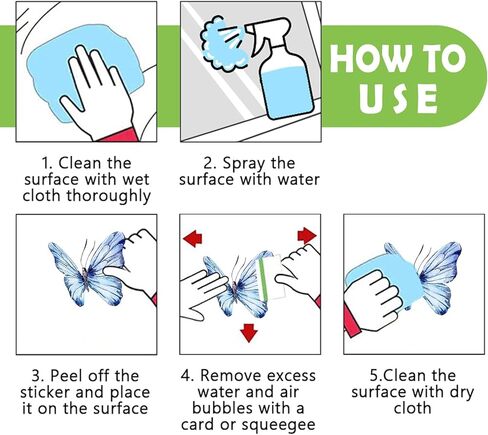 HOW TO USE

1. Clean the surface with wet cloth thoroughly

2. Spray the surface with water

3. Peel off the sticker and place it on the surface

4. Remove excess water and air bubbles with a card or squeegee

5.Clean the surface with dry cloth