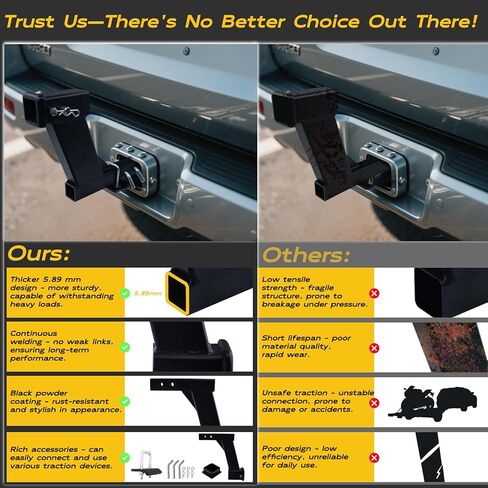 Trust Us—There's No Better Choice Out There!

Ours:

Thicker 5.89 mm design - more sturdy, capable of withstanding heavy loads.

5.89mm

Continuous welding - no weak links, ensuring long-term performance.

Black powder coating - rust-resistant and stylish in appearance.

Rich accessories - can easily connect and use various traction devices.

Others:

Low tensile strength - fragile structure, prone to breakage under pressure.

Short lifespan - poor material quality, rapid wear.

Unsafe traction - unstable connection, prone to damage or accidents.

Poor design - low efficiency, unreliable for daily use.