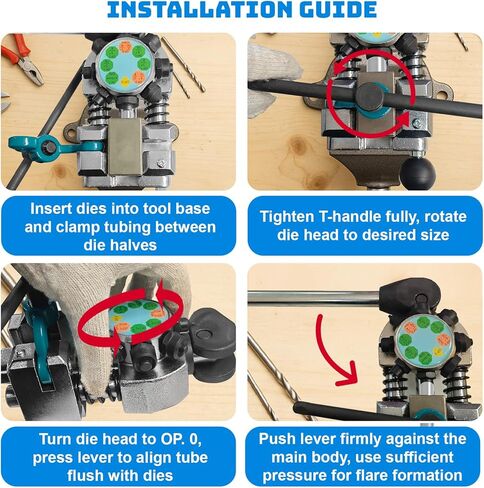 INSTALLATION GUIDE

Insert dies into tool base and clamp tubing between die halves

Tighten T-handle fully, rotate die head to desired size

Turn die head to OP. 0, press lever to align tube flush with dies

Push lever firmly against the main body, use sufficient pressure for flare formation