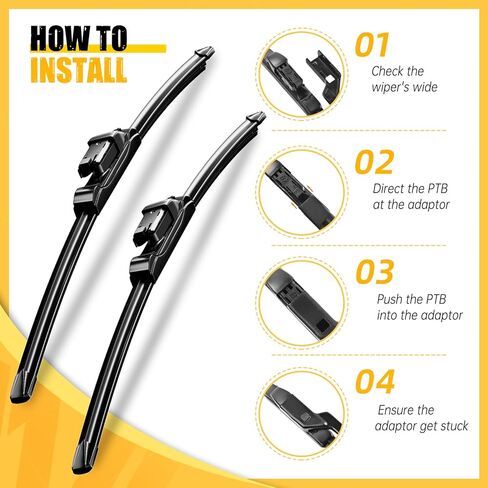 HOW TO
INSTALL

01
Check the wiper's wide

02
Direct the PTB at the adaptor

03
Push the PTB into the adaptor

04
Ensure the adaptor get stuck