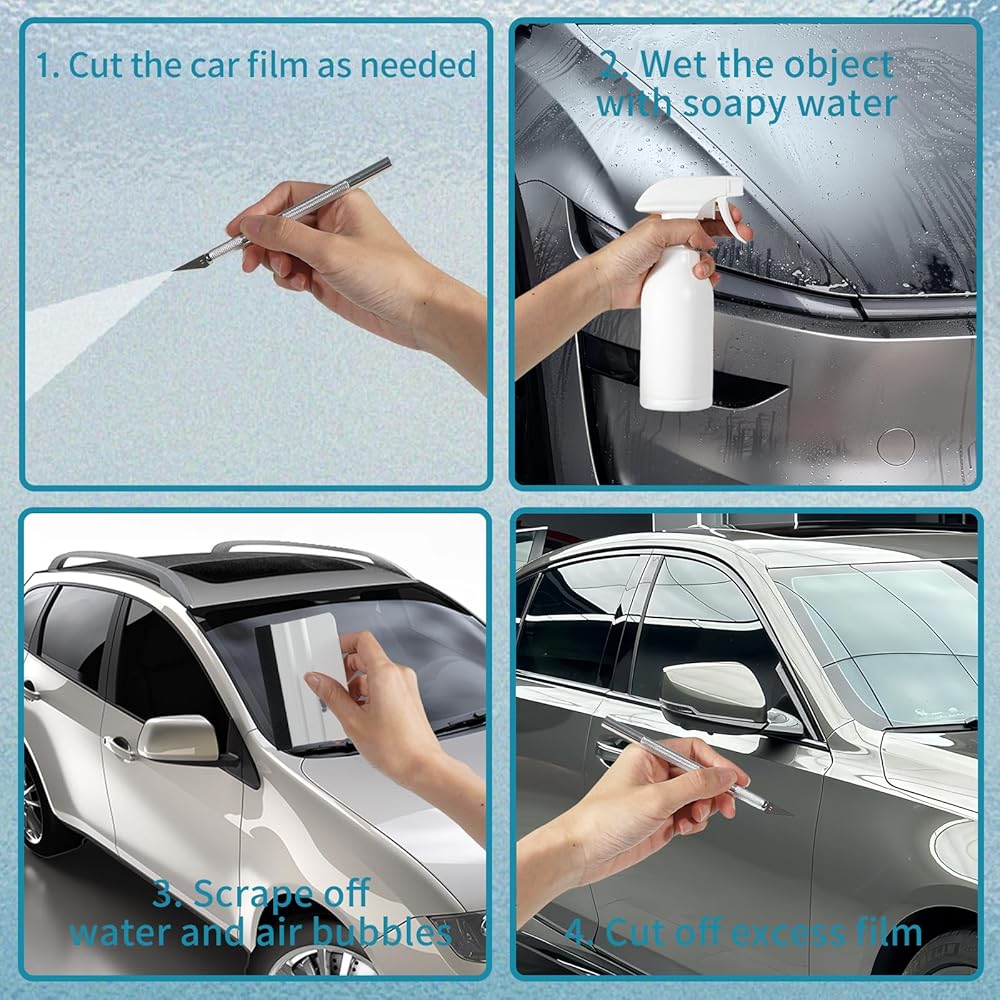 1. Cut the car film as needed

2. Wet the object with soapy water

3. Scrape off water and air bubbles

4. Cut off excess film