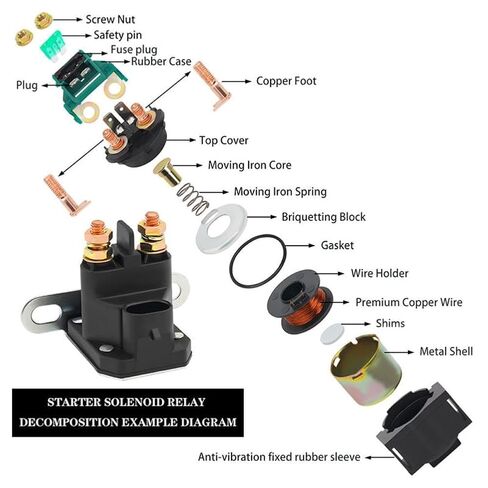 Screw Nut
Safety pin
Fuse plug
Rubber Case
Plug
Copper Foot
Top Cover
Moving Iron Core
Moving Iron Spring
Briquetting Block
Gasket
Wire Holder
Premium Copper Wire
Shims
Metal Shell
STARTER SOLENOID RELAY DECOMPOSITION EXAMPLE DIAGRAM
Anti-vibration fixed rubber sleeve