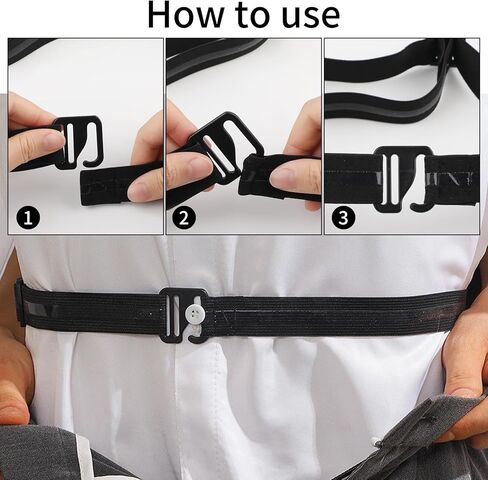 How to use

1

2

3