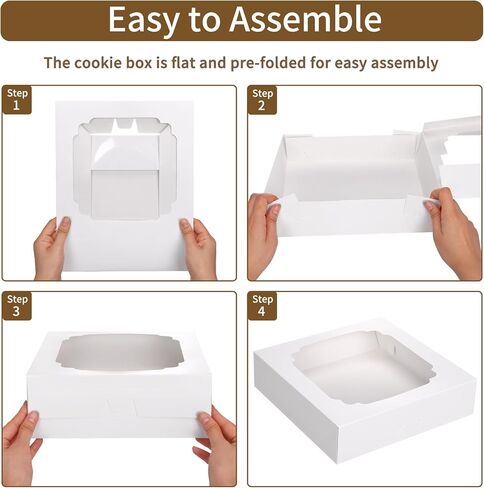 Easy to Assemble

The cookie box is flat and pre-folded for easy assembly

Step 1

Step 2

Step 3

Step 4