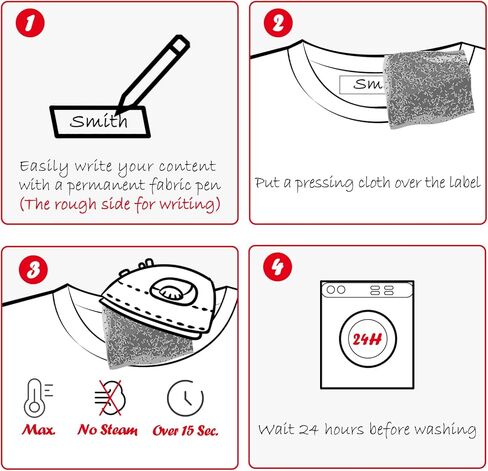 1

Smith

Easily write your content with a permanent fabric pen
(The rough side for writing)

2

Sm

Put a pressing cloth over the label

3

Max.

No Steam

Over 15 Sec.

4

24H

Wait 24 hours before washing