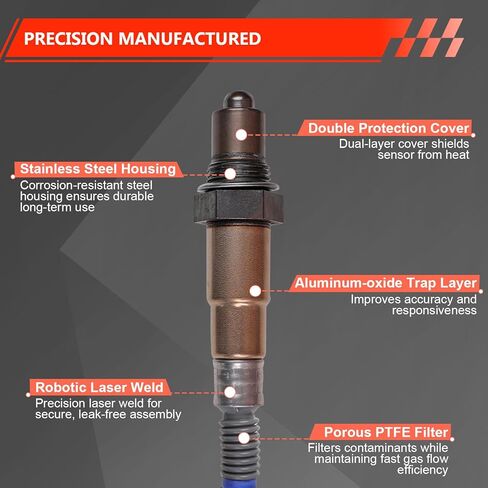 PRECISION MANUFACTURED

Double Protection Cover
Dual-layer cover shields sensor from heat

Stainless Steel Housing
Corrosion-resistant steel housing ensures durable long-term use

Aluminum-oxide Trap Layer
Improves accuracy and responsiveness

Robotic Laser Weld
Precision laser weld for secure, leak-free assembly

Porous PTFE Filter
Filters contaminants while maintaining fast gas flow efficiency