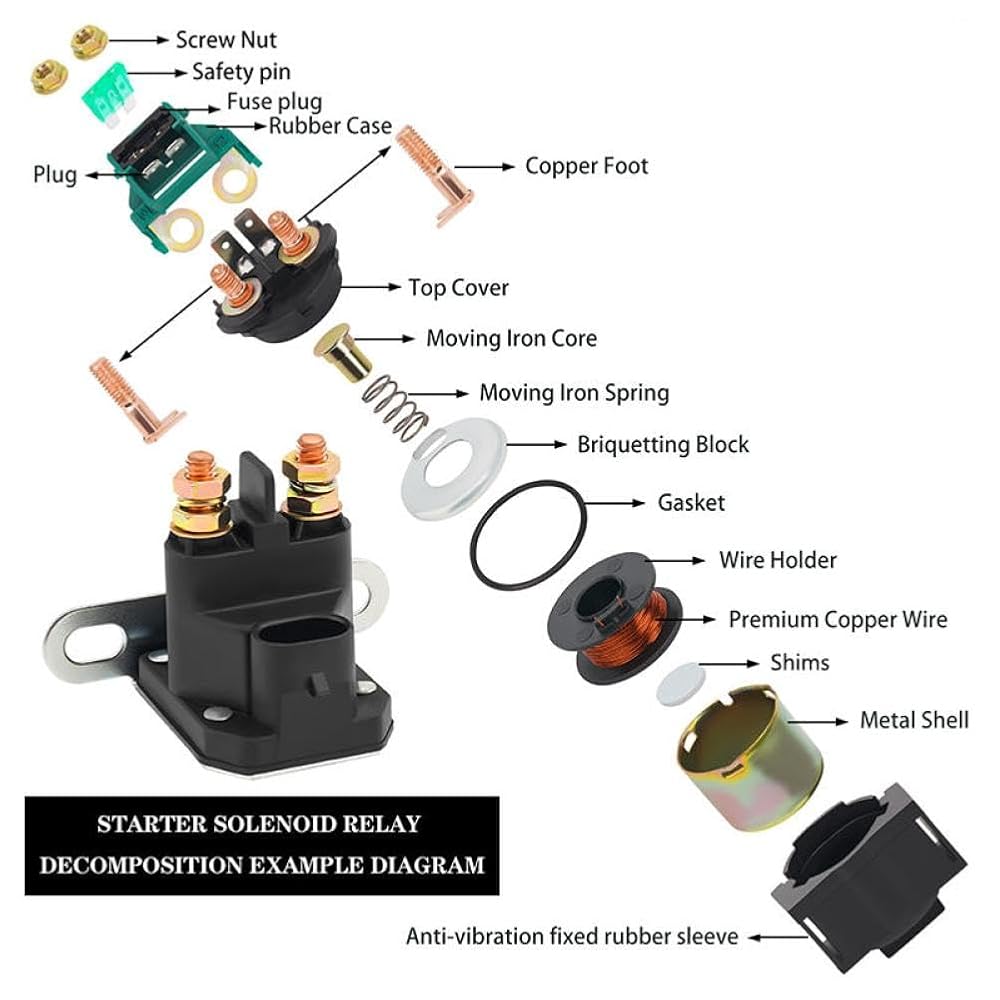 Screw Nut
Safety pin
Fuse plug
Rubber Case
Plug
Copper Foot
Top Cover
Moving Iron Core
Moving Iron Spring
Briquetting Block
Gasket
Wire Holder
Premium Copper Wire
Shims
Metal Shell
STARTER SOLENOID RELAY
DECOMPOSITION EXAMPLE DIAGRAM
Anti-vibration fixed rubber sleeve