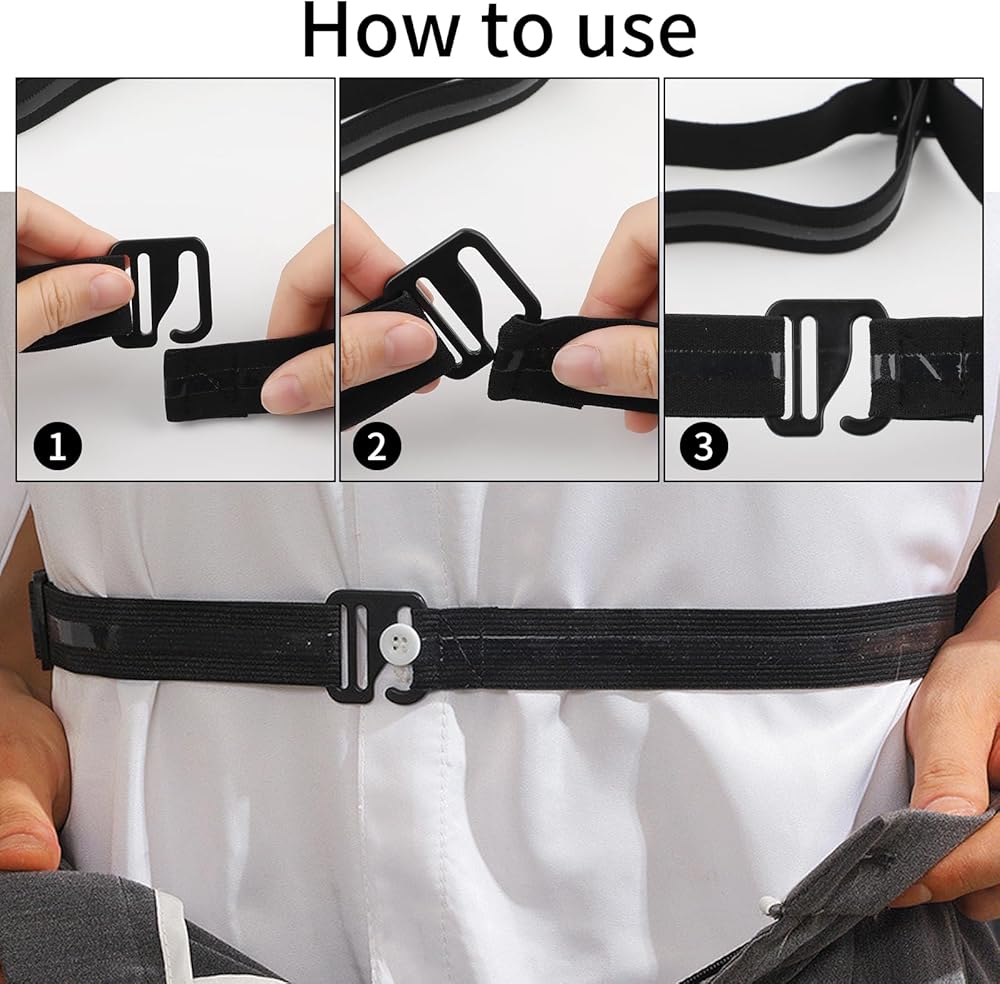 How to use

1

2

3