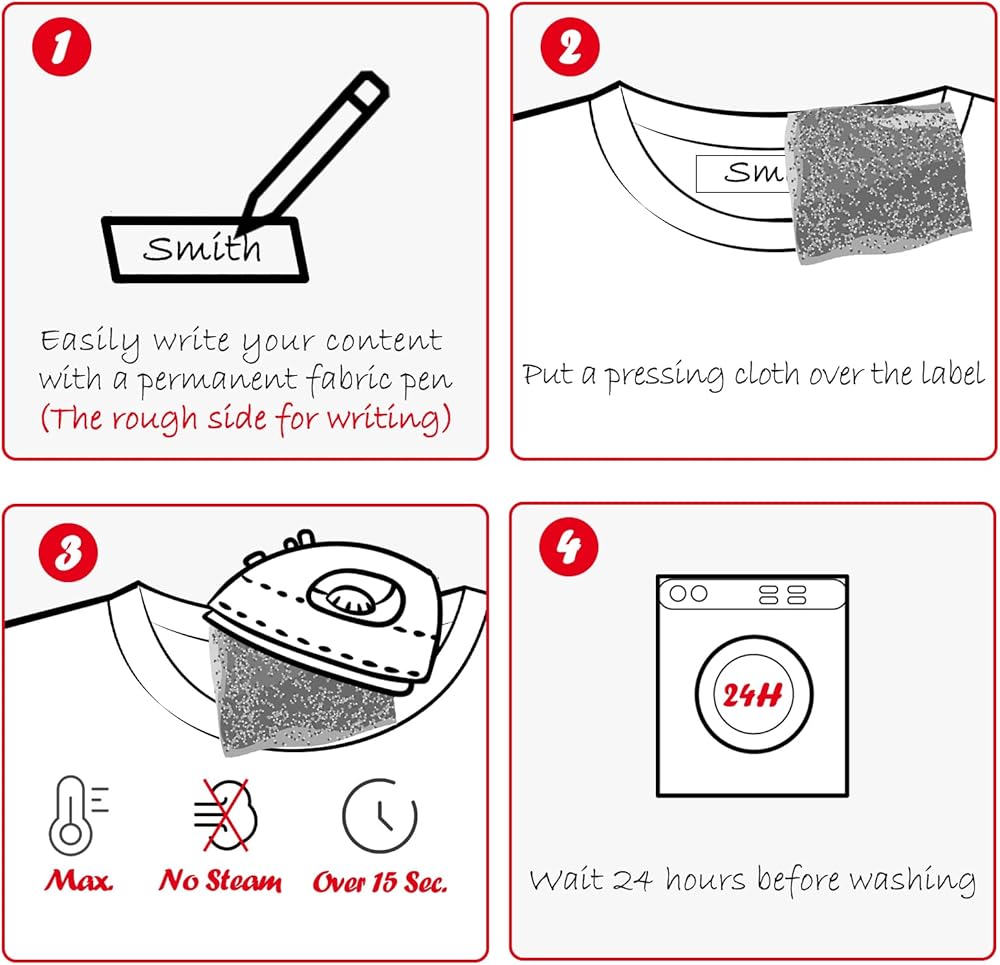 1

Smith

Easily write your content with a permanent fabric pen (The rough side for writing)

2

Sm

Put a pressing cloth over the label

3

Max.

No Steam

Over 15 Sec.

4

24H

Wait 24 hours before washing