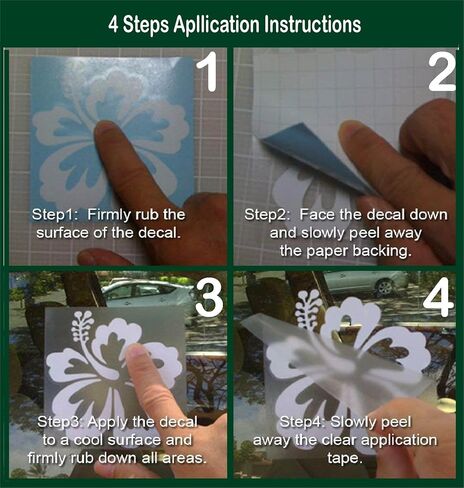 4 Steps Apllication Instructions

1

Step1: Firmly rub the surface of the decal.

2

Step2: Face the decal down and slowly peel away the paper backing.

3

Step3: Apply the decal to a cool surface and firmly rub down all areas.

4

Step4: Slowly peel away the clear application tape.