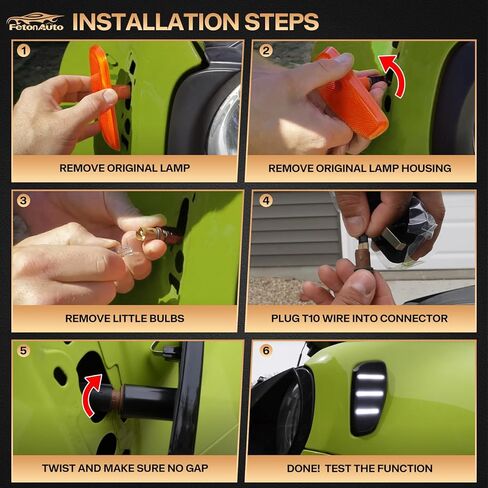 FetonAuto INSTALLATION STEPS

1
REMOVE ORIGINAL LAMP

2
REMOVE ORIGINAL LAMP HOUSING

3
REMOVE LITTLE BULBS

4
PLUG T10 WIRE INTO CONNECTOR

5
TWIST AND MAKE SURE NO GAP

6
DONE! TEST THE FUNCTION