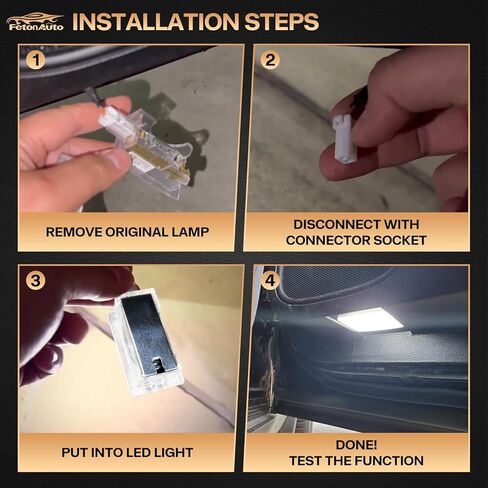 FetonAuto INSTALLATION STEPS

1

REMOVE ORIGINAL LAMP

2

DISCONNECT WITH CONNECTOR SOCKET

3

PUT INTO LED LIGHT

4

DONE! TEST THE FUNCTION