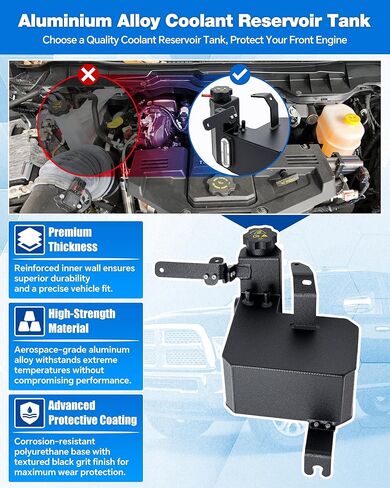 Aluminium Alloy Coolant Reservoir Tank

Choose a Quality Coolant Reservoir Tank, Protect Your Front Engine

Premium Thickness

Reinforced inner wall ensures superior durability and a precise vehicle fit.

High-Strength Material

Aerospace-grade aluminum alloy withstands extreme temperatures without compromising performance.

Advanced Protective Coating

Corrosion-resistant polyurethane base with textured black grit finish for maximum wear protection.