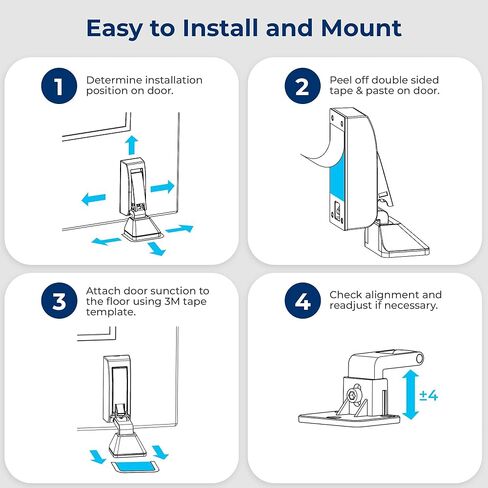 Easy to Install and Mount

1
Determine installation position on door.

2
Peel off double sided tape & paste on door.

3
Attach door sunction to the floor using 3M tape template.

4
Check alignment and readjust if necessary.

±4