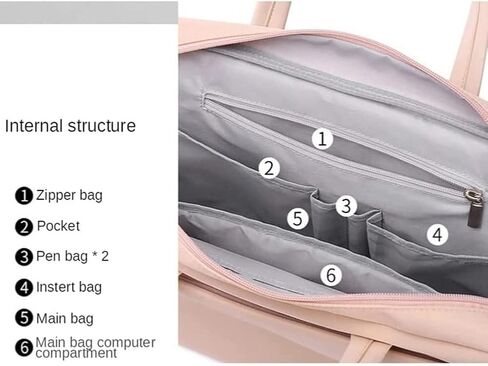 Internal structure

1 Zipper bag
2 Pocket
3 Pen bag * 2
4 Instert bag
5 Main bag
6 Main bag computer compartment

1
2
3
5
4
6