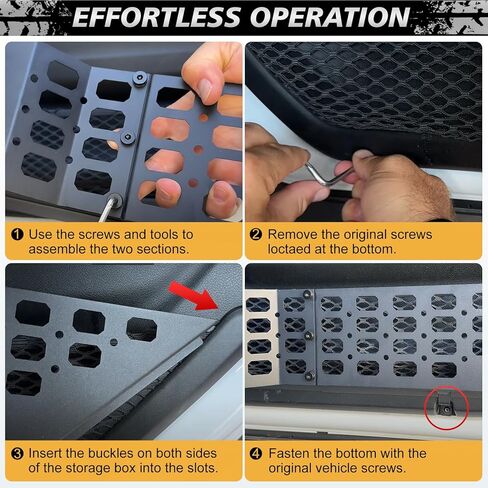 EFFORTLESS OPERATION

❶ Use the screws and tools to assemble the two sections.

❷ Remove the original screws loctaed at the bottom.

❸ Insert the buckles on both sides of the storage box into the slots.

❹ Fasten the bottom with the original vehicle screws.